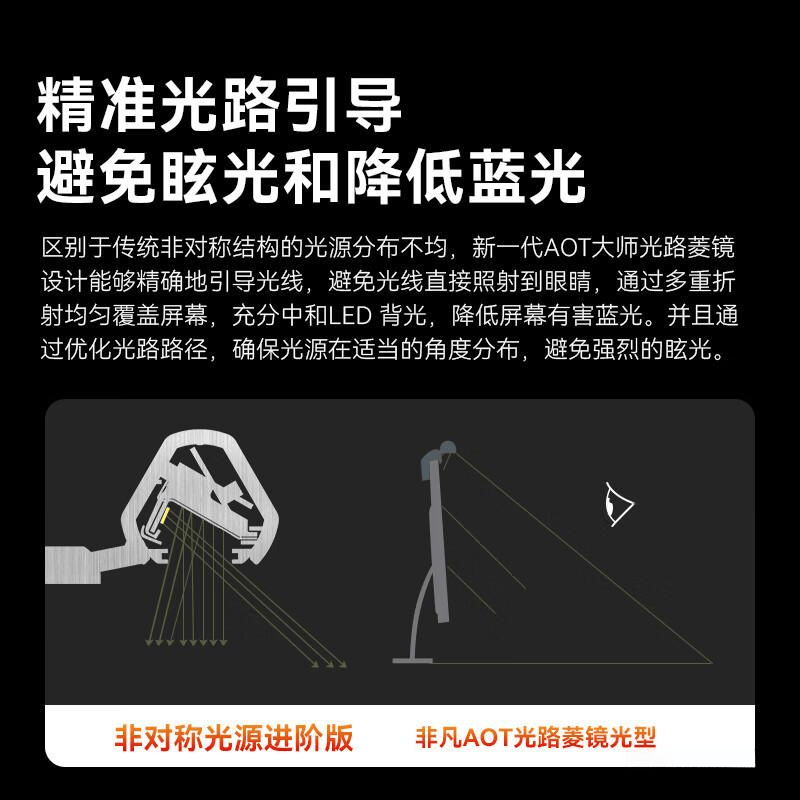 精准光路引导
避免眩光和降低蓝光

区别于传统非对称结构的光源分布不均，新一代AOT大师光路菱镜设计能够精确地引导光线，避免光线直接照射到眼睛，通过多重折射均匀覆盖屏幕，充分中和LED 背光，降低屏幕有害蓝光。并且通过优化光路路径，确保光源在适当的角度分布，避免强烈的眩光。

非对称光源进阶版

非凡AOT光路菱镜光型